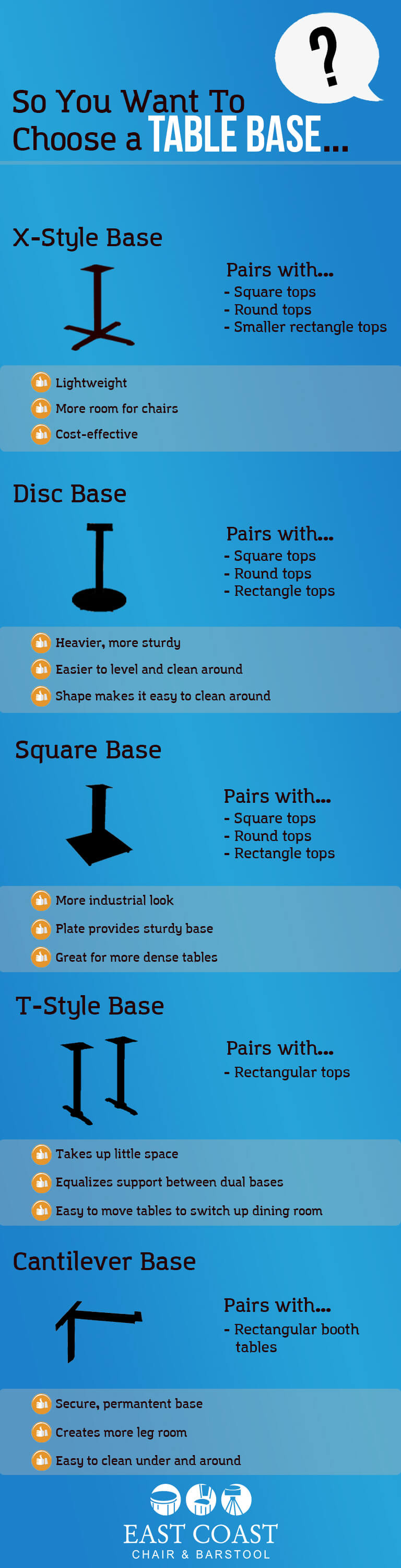 ?

So You Want To Choose a TABLE BASE...

X-Style Base

Pairs with...
- Square tops
- Round tops
- Smaller rectangle tops

Lightweight
More room for chairs
Cost-effective

Disc Base

Pairs with...
- Square tops
- Round tops
- Rectangle tops

Heavier, more sturdy
Easier to level and clean around
Shape makes it easy to clean around

Square Base

Pairs with...
- Square tops
- Round tops
- Rectangle tops

More industrial look
Plate provides sturdy base
Great for more dense tables

T-Style Base

Pairs with...
- Rectangular tops

Takes up little space
Equalizes support between dual bases
Easy to move tables to switch up dining room

Cantilever Base

Pairs with...
- Rectangular booth tables

Secure, permantent base
Creates more leg room
Easy to clean under and around

EAST COAST
CHAIR & BARSTOOL